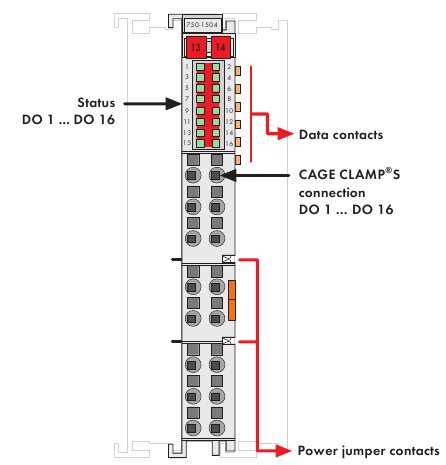 750-1504

13 14

1 2
3 4
5 6
7 8
9 10
11 12
13 14
15 16

Status
DO 1 ... DO 16

Data contacts

CAGE CLAMP®S
connection
DO 1 ... DO 16

Power jumper contacts