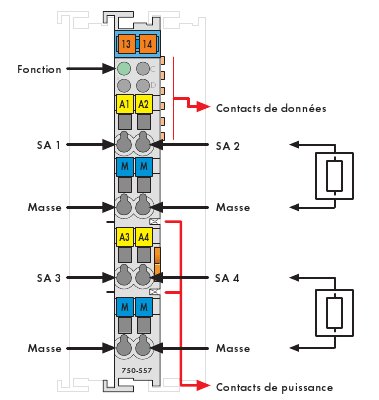 13 14

Fonction

C

D

A1 A2

Contacts de données

SA 1

SA 2

M M

Masse

Masse

A3 A4

SA 3

SA 4

M M

Masse

Masse

750-557

Contacts de puissance