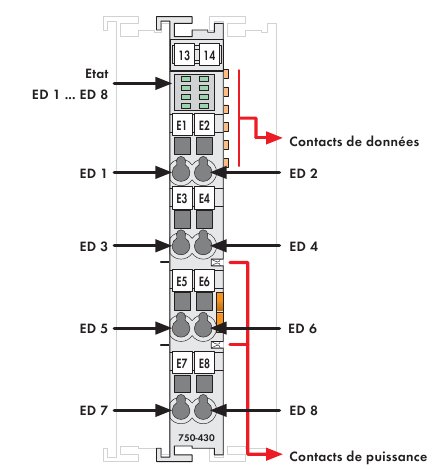 13 14

Etat
ED 1 ... ED 8

E1 E2

Contacts de données

ED 1
ED 2

E3 E4

ED 3
ED 4

E5 E6

ED 5
ED 6

E7 E8

ED 7
ED 8

750-430

Contacts de puissance