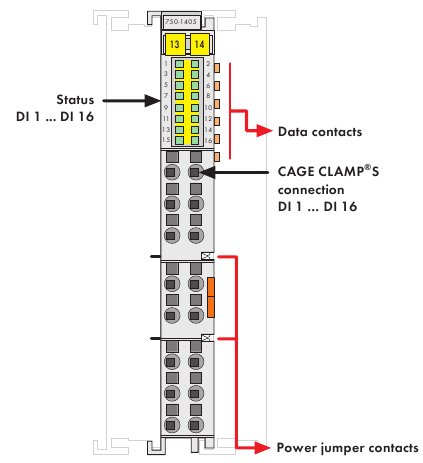 750-1405

13 14

1 2
3 4
5 6
7 8
9 10
11 12
13 14
15 16

Status
DI 1 ... DI 16

Data contacts

CAGE CLAMP®S
connection
DI 1 ... DI 16

Power jumper contacts